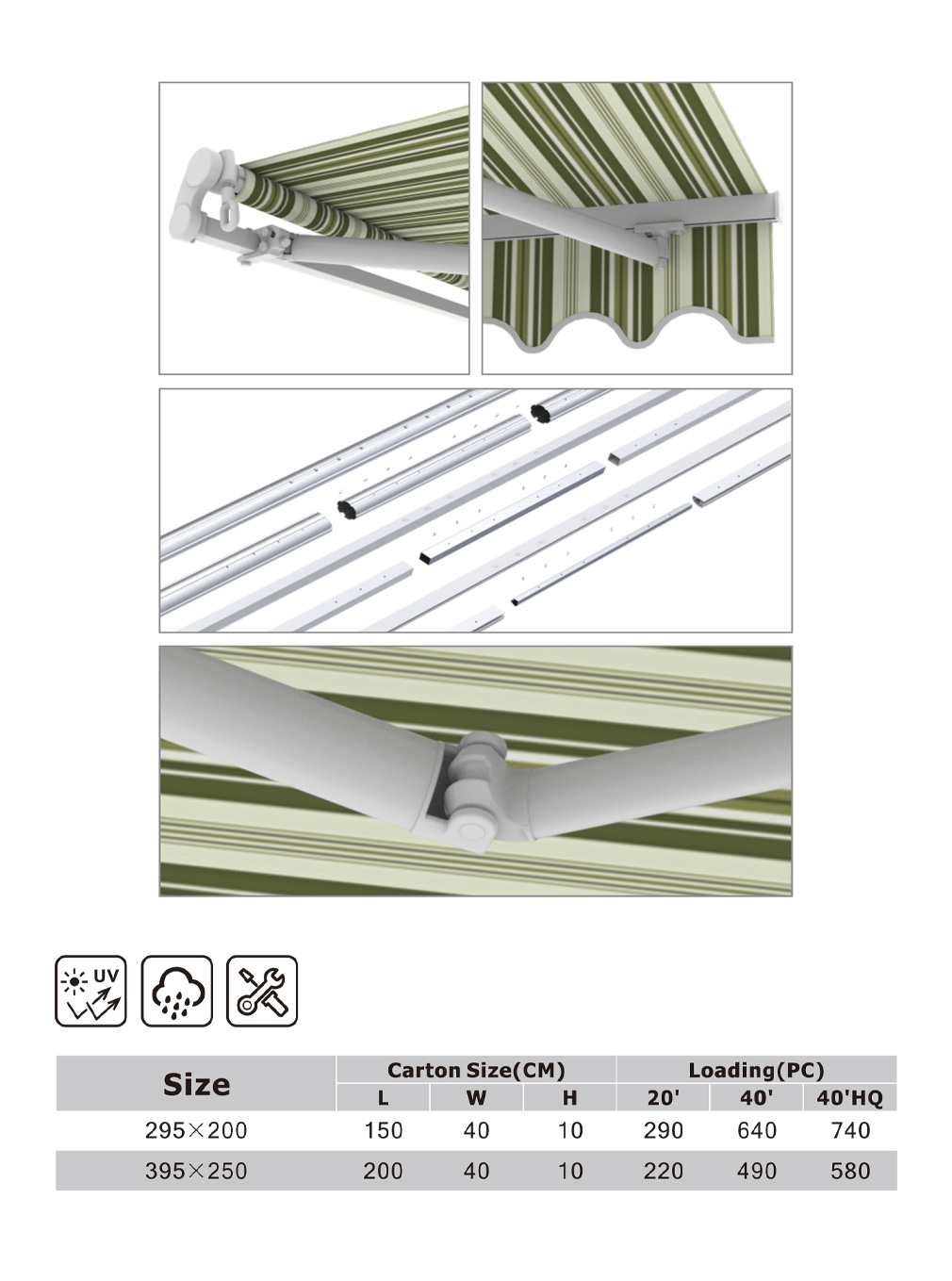 UV

| Size | Carton Size(CM) | | | Loading(PC) | | |
|---|---|---|---|---|---|---|
| | L | W | H | 20' | 40' | 40'HQ |
| 295×200 | 150 | 40 | 10 | 290 | 640 | 740 |
| 395×250 | 200 | 40 | 10 | 220 | 490 | 580 |