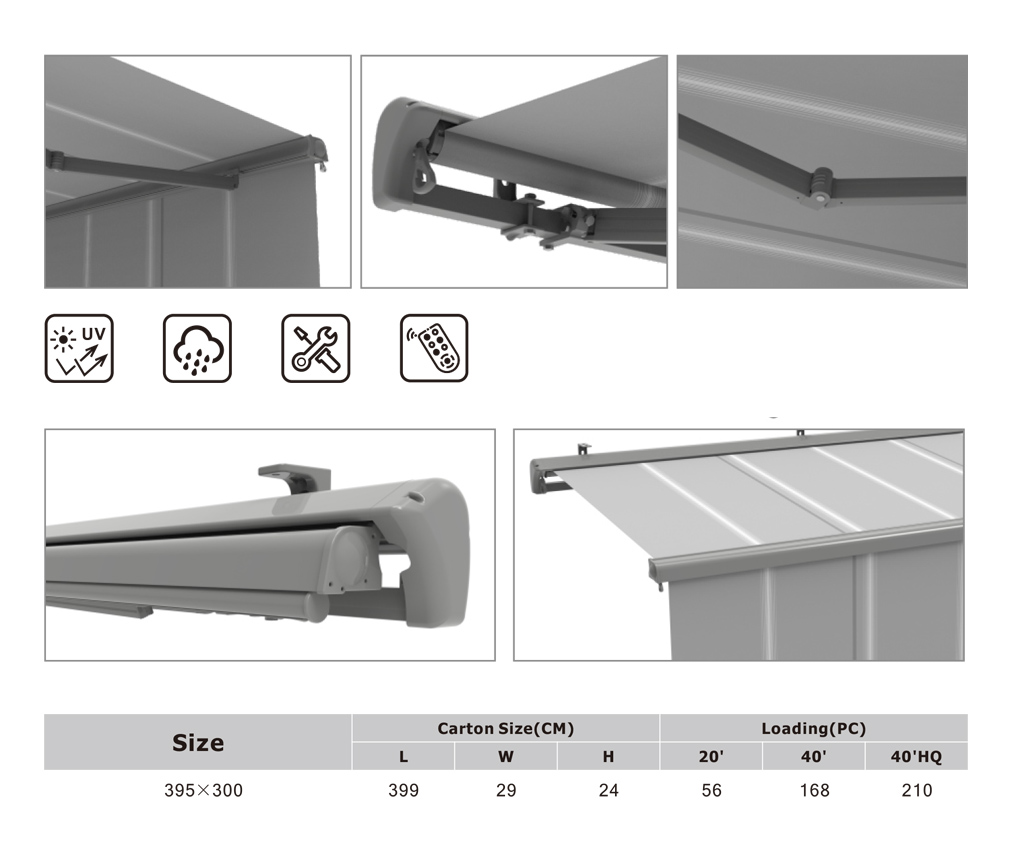 UV

| Size | Carton Size(CM) | | | Loading(PC) | | |
|---|---|---|---|---|---|---|
| | L | W | H | 20' | 40' | 40'HQ |
| 395×300 | 399 | 29 | 24 | 56 | 168 | 210 |